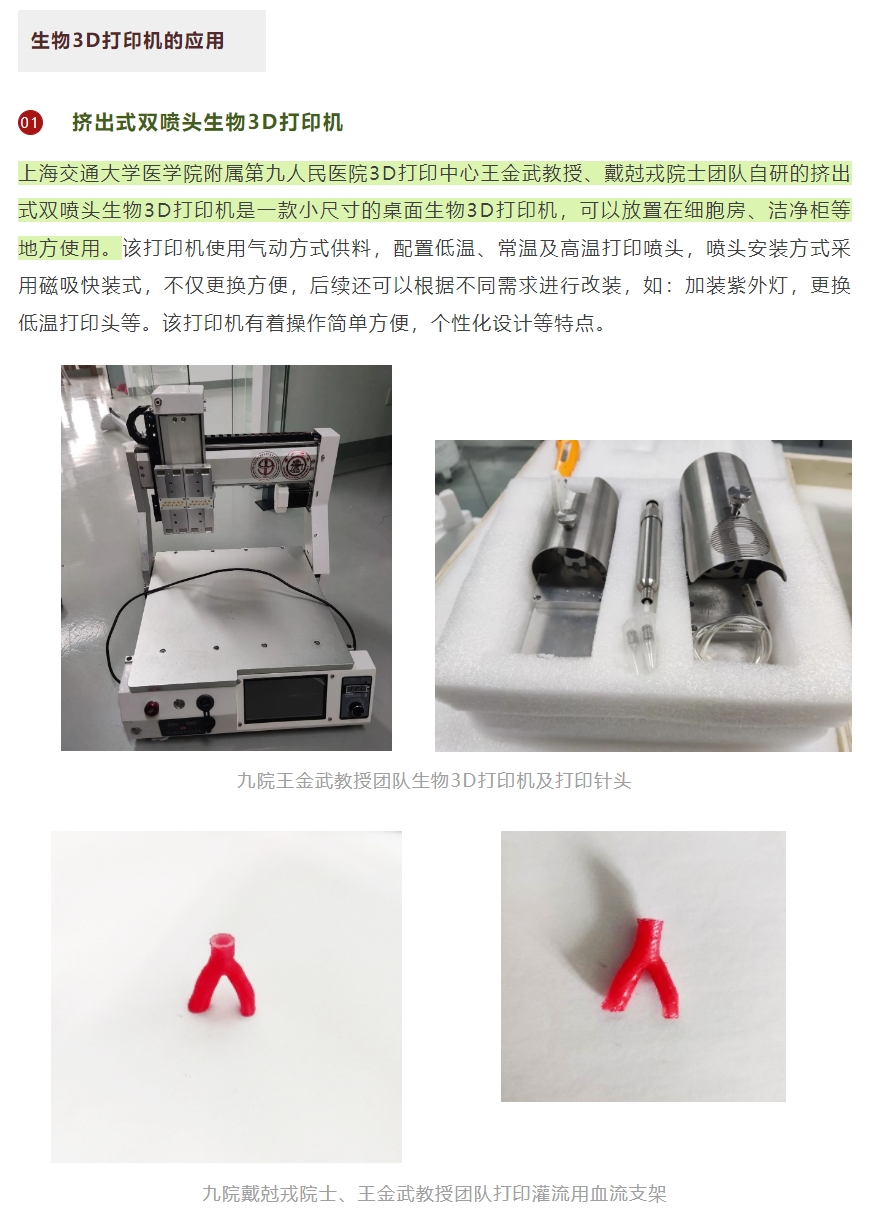 生物3D打印机的应用

01 挤出式双喷头生物3D打印机

上海交通大学医学院附属第九人民医院3D打印中心王金武教授、戴尅戎院士团队自研的挤出式双喷头生物3D打印机是一款小尺寸的桌面生物3D打印机，可以放置在细胞房、洁净柜等地方使用。该打印机使用气动方式供料，配置低温、常温及高温打印喷头，喷头安装方式采用磁吸快装式，不仅更换方便，后续还可以根据不同需求进行改装，如：加装紫外灯，更换低温打印头等。该打印机有着操作简单方便，个性化设计等特点。

九院王金武教授团队生物3D打印机及打印针头

九院戴尅戎院士、王金武教授团队打印灌流用血流支架